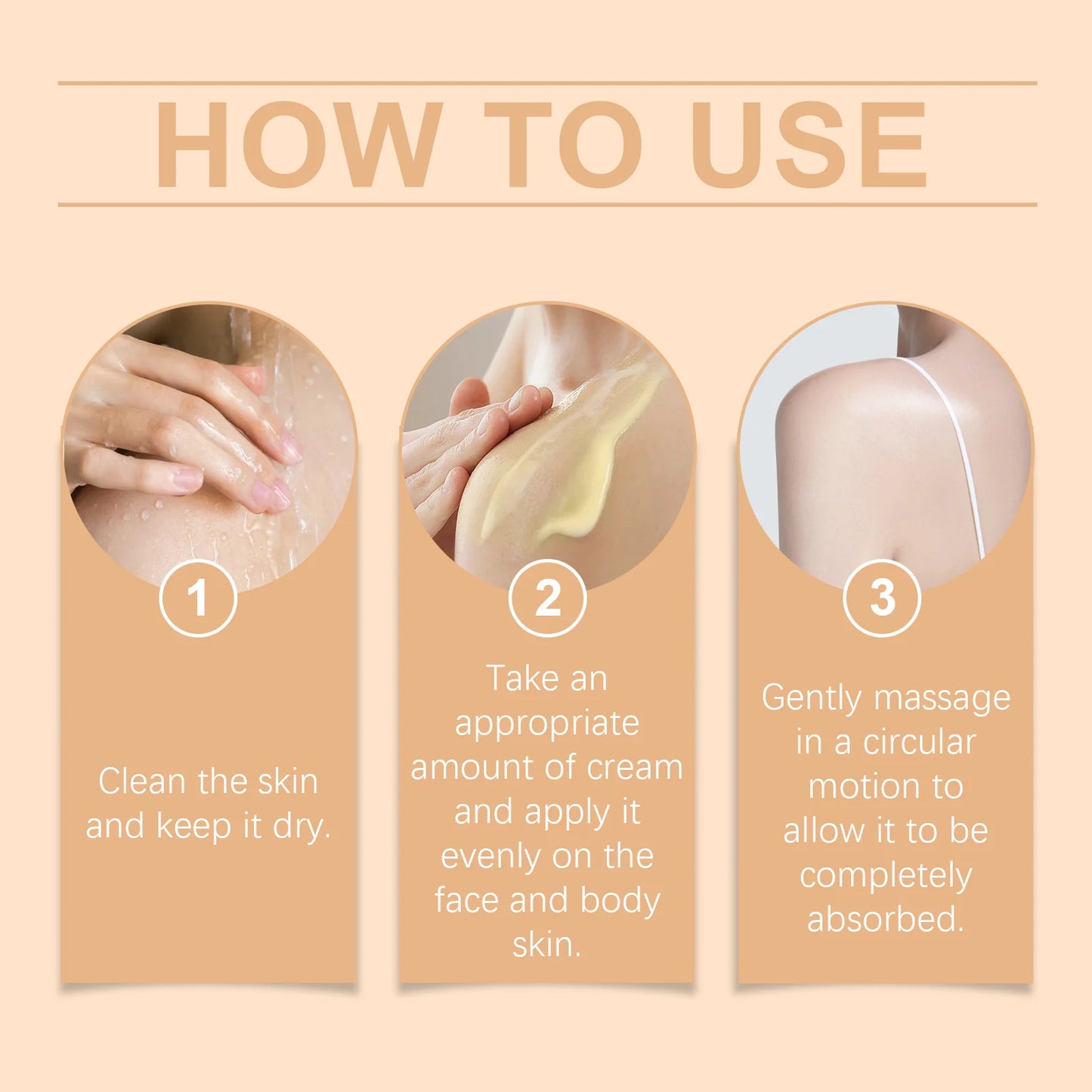 HOW TO USE

1

Clean the skin and keep it dry.

2

Take an appropriate amount of cream and apply it evenly on the face and body skin.

3

Gently massage in a circular motion to allow it to be completely absorbed.