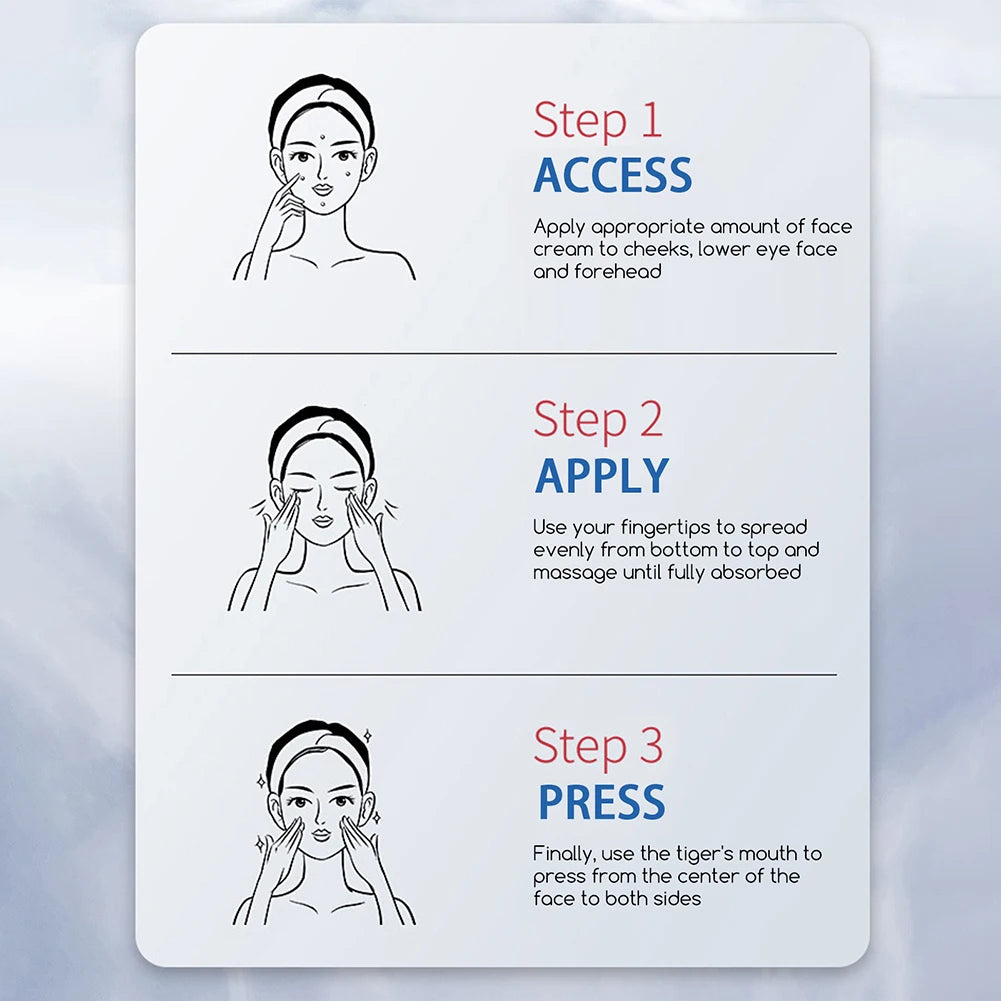 Step 1
ACCESS

Apply appropriate amount of face cream to cheeks, lower eye face and forehead

Step 2
APPLY

Use your fingertips to spread evenly from bottom to top and massage until fully absorbed

Step 3
PRESS

Finally, use the tiger's mouth to press from the center of the face to both sides